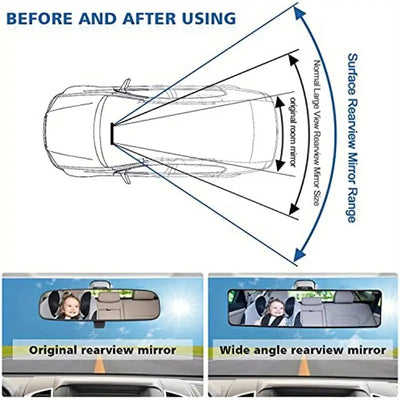 BEFORE AND AFTER USING

original room mirror

Normal Large View Rearview Mirror Size

Surface Rearview Mirror Range

Original rearview mirror

Wide angle rearview mirror